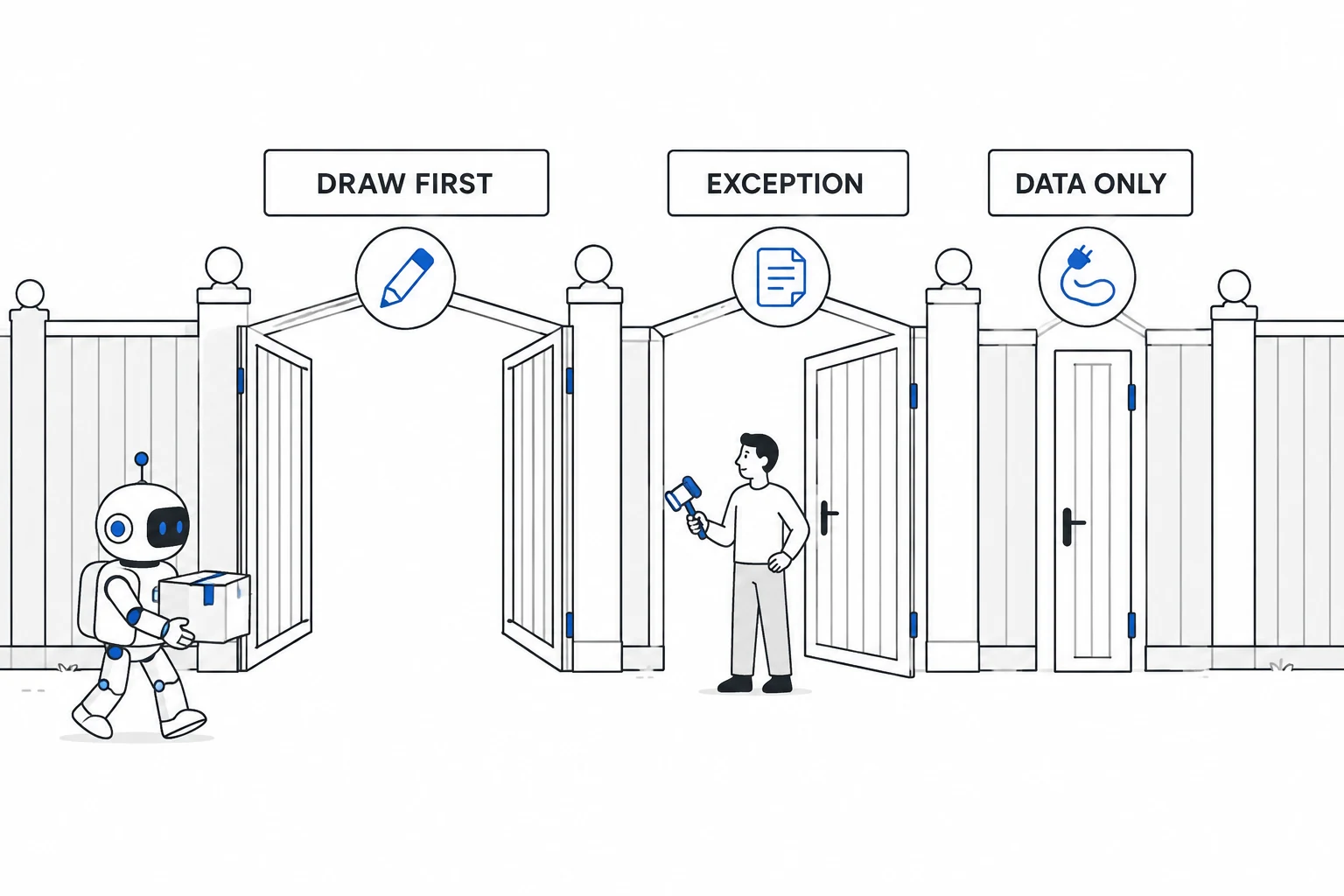 DRAW FIRST

EXCEPTION

DATA ONLY